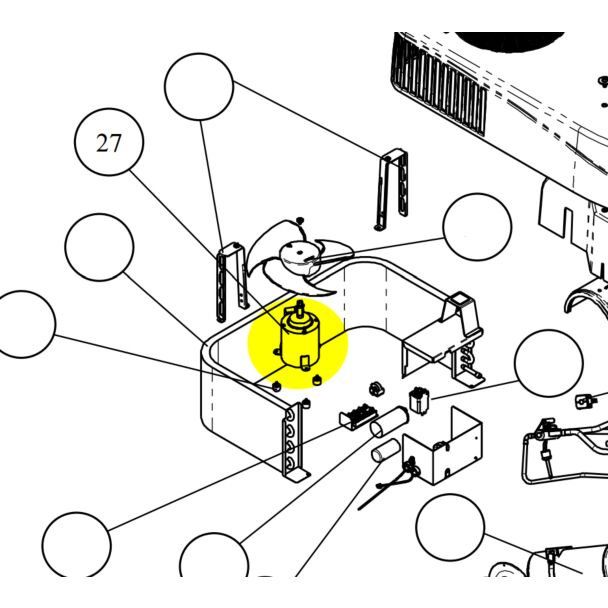 27