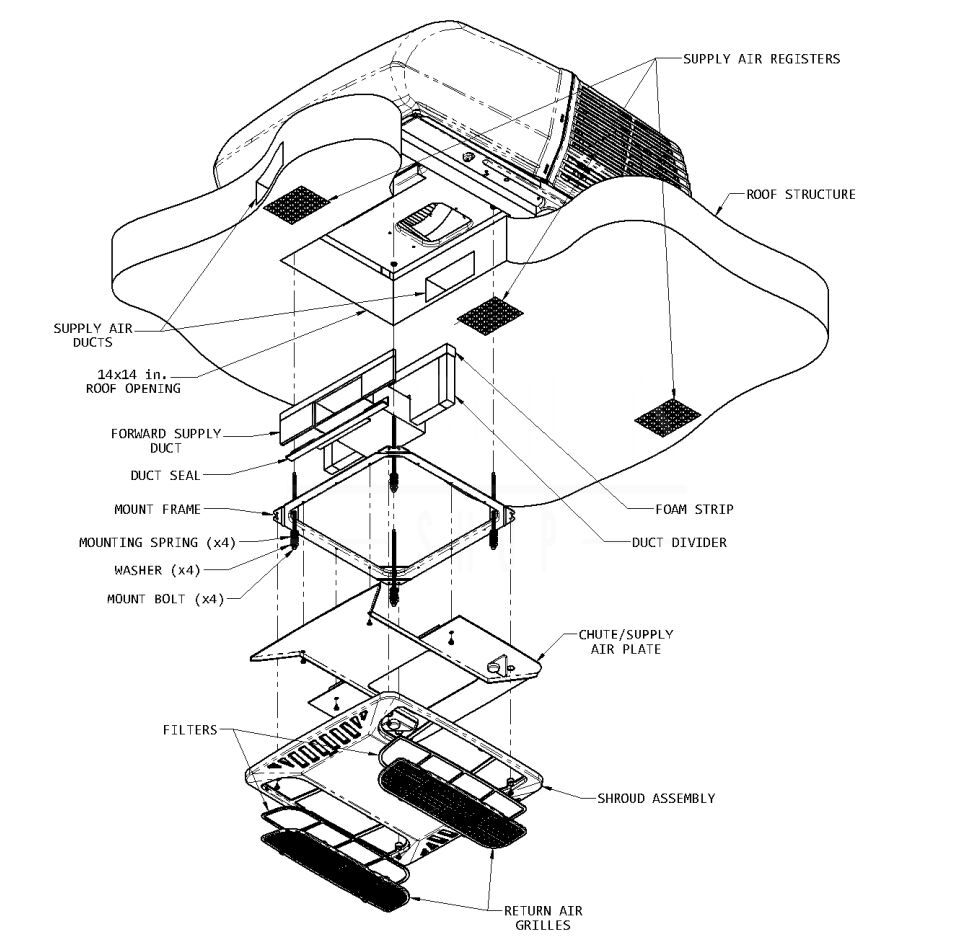 SUPPLY AIR REGISTERS

ROOF STRUCTURE

SUPPLY AIR DUCTS

14x14 in. ROOF OPENING

FORWARD SUPPLY DUCT

DUCT SEAL

MOUNT FRAME

MOUNTING SPRING (x4)

WASHER (x4)

MOUNT BOLT (x4)

FOAM STRIP

DUCT DIVIDER

CHUTE/SUPPLY AIR PLATE

FILTERS

SHROUD ASSEMBLY

RETURN AIR GRILLES